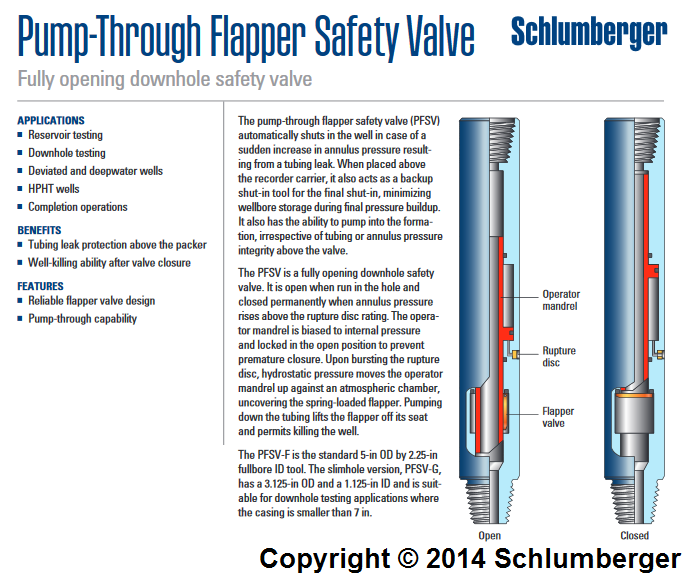 Pump-Through Flapper Safety Valve
Schlumberger

Fully opening downhole safety valve

APPLICATIONS
▪ Reservoir testing
▪ Downhole testing
▪ Deviated and deepwater wells
▪ HPHT wells
▪ Completion operations

BENEFITS
▪ Tubing leak protection above the packer
▪ Well-killing ability after valve closure

FEATURES
▪ Reliable flapper valve design
▪ Pump-through capability

The pump-through flapper safety valve (PFSV) automatically shuts in the well in case of a sudden increase in annulus pressure resulting from a tubing leak. When placed above the recorder carrier, it also acts as a backup shut-in tool for the final shut-in, minimizing wellbore storage during final pressure buildup. It also has the ability to pump into the formation, irrespective of tubing or annulus pressure integrity above the valve.

The PFSV is a fully opening downhole safety valve. It is open when run in the hole and closed permanently when annulus pressure rises above the rupture disc rating. The operator mandrel is biased to internal pressure and locked in the open position to prevent premature closure. Upon bursting the rupture disc, hydrostatic pressure moves the operator mandrel up against an atmospheric chamber, uncovering the spring-loaded flapper. Pumping down the tubing lifts the flapper off its seat and permits killing the well.

The PFSV-F is the standard 5-in OD by 2.25-in fullbore ID tool. The slimhole version, PFSV-G, has a 3.125-in OD and a 1.125-in ID and is suitable for downhole testing applications where the casing is smaller than 7 in.

Operator mandrel
Rupture disc
Flapper valve
Open
Closed

Copyright © 2014 Schlumberger